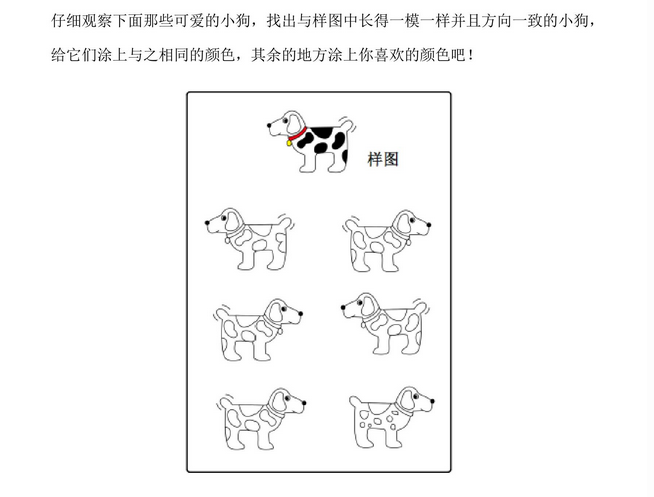 仔细观察下面那些可爱的小狗，找出与样图中长得一模一样并且方向一致的小狗，给它们涂上与之相同的颜色，其余的地方涂上你喜欢的颜色吧！

样图