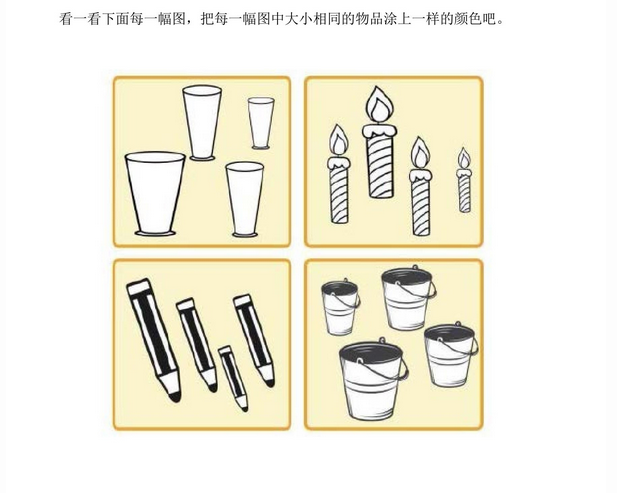 看一看下面每一幅图，把每一幅图中大小相同的物品涂上一样的颜色吧。